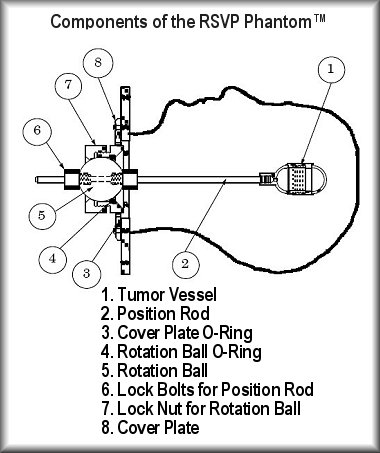 Components of the RSVP Phantom™

8
7
1
6
5
4
3
2

1. Tumor Vessel
2. Position Rod
3. Cover Plate O-Ring
4. Rotation Ball O-Ring
5. Rotation Ball
6. Lock Bolts for Position Rod
7. Lock Nut for Rotation Ball
8. Cover Plate